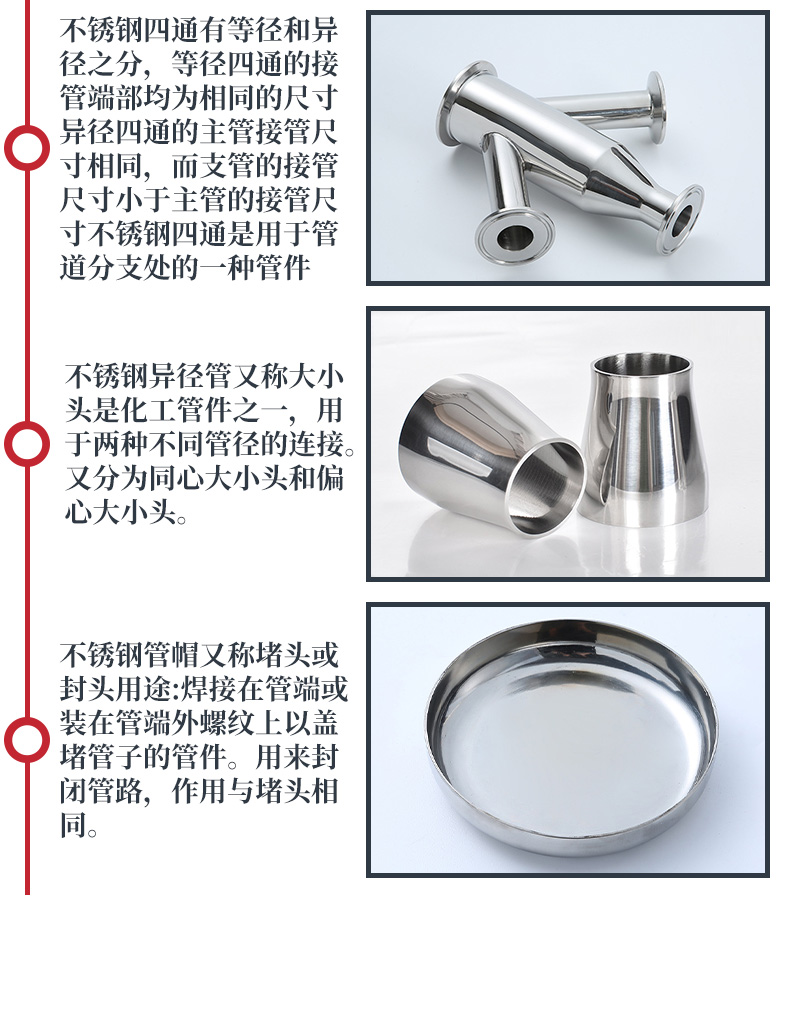 不锈钢四通有等径和异径之分，等径四通的接管端部均为相同的尺寸异径四通的主管接管尺寸相同，而支管的接管尺寸小于主管的接管尺寸不锈钢四通是用于管道分支处的一种管件

不锈钢异径管又称大小头是化工管件之一，用于两种不同管径的连接。又分为同心大小头和偏心大小头。

不锈钢管帽又称堵头或封头用途:焊接在管端或装在管端外螺纹上以盖堵管子的管件。用来封闭管路，作用与堵头相同。